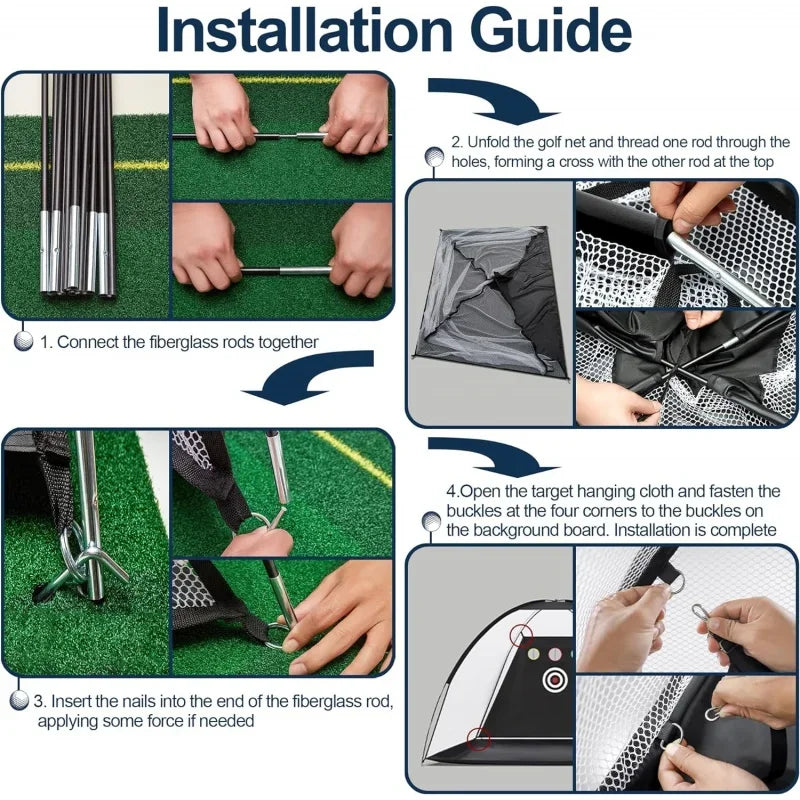 Installation Guide

1. Connect the fiberglass rods together

2. Unfold the golf net and thread one rod through the holes, forming a cross with the other rod at the top

3. Insert the nails into the end of the fiberglass rod, applying some force if needed

4.Open the target hanging cloth and fasten the buckles at the four corners to the buckles on the background board. Installation is complete