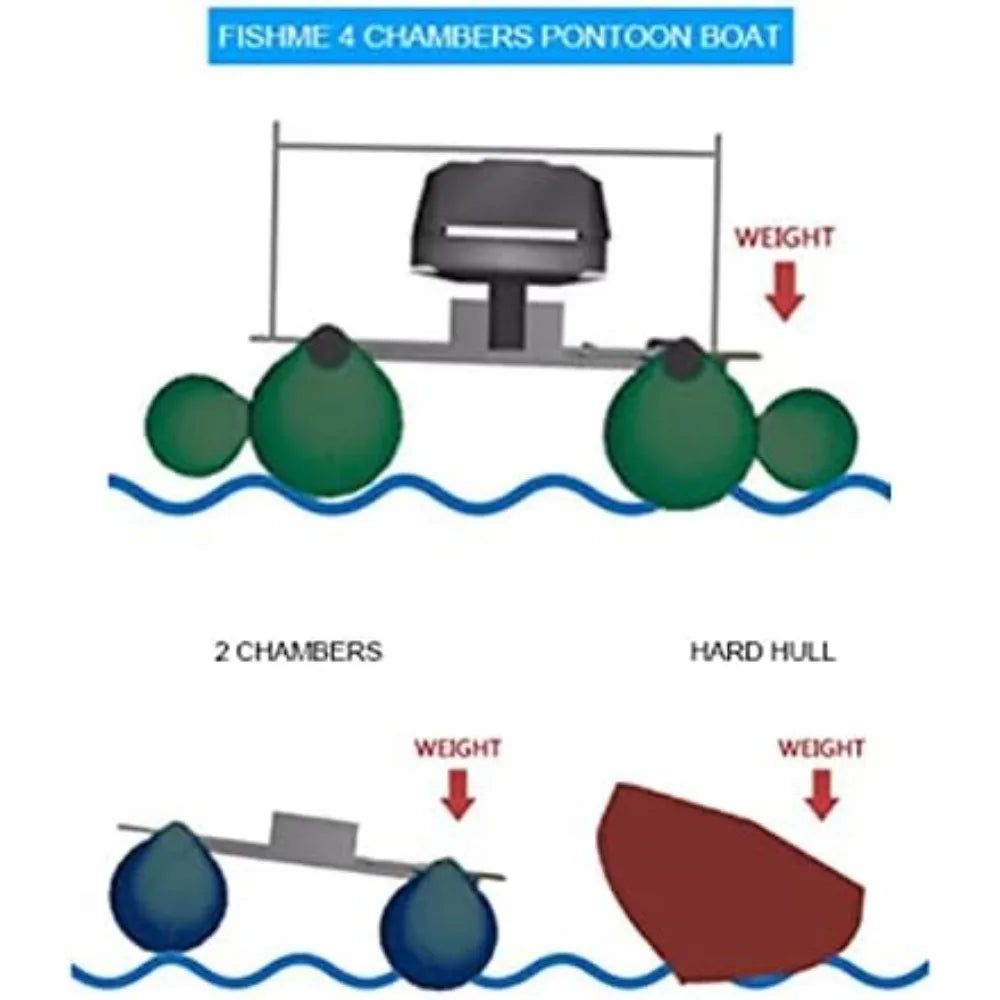 FISHME 4 CHAMBERS PONTOON BOAT

WEIGHT

2 CHAMBERS

HARD HULL

WEIGHT

WEIGHT