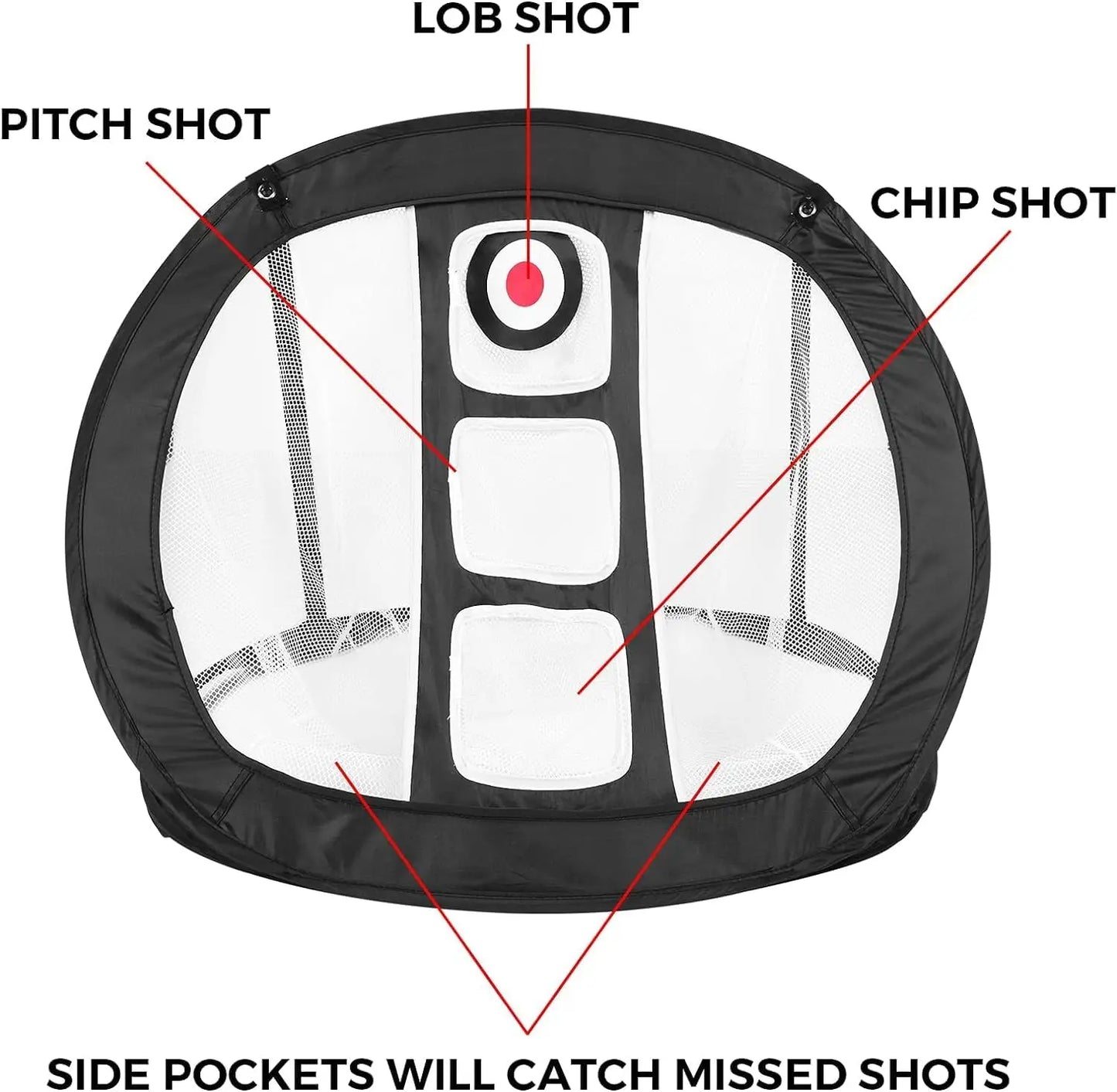 LOB SHOT

PITCH SHOT

CHIP SHOT

SIDE POCKETS WILL CATCH MISSED SHOTS